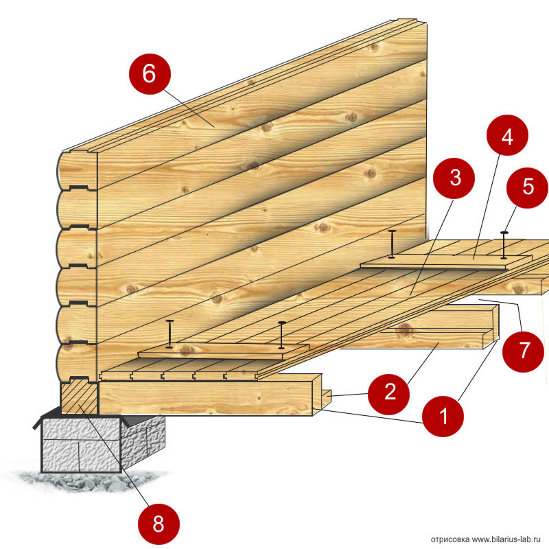 6
4
3
5
7
2
1
8
отрисовка www.bilarius-lab.ru